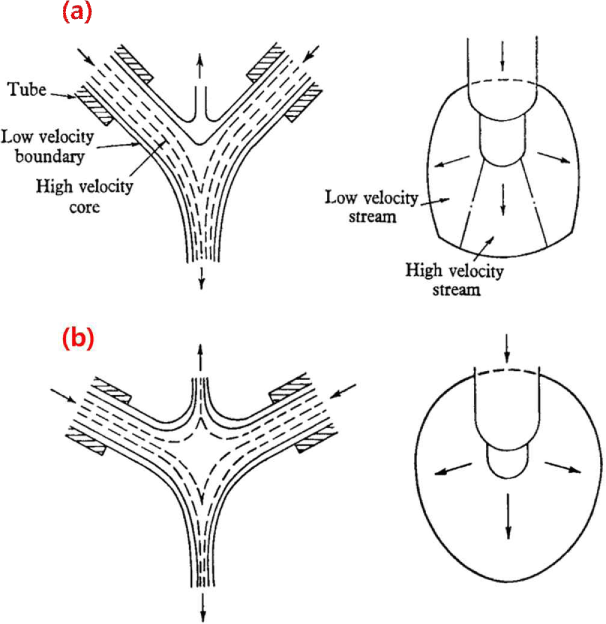 (a)

Tube

Low velocity boundary

High velocity core

Low velocity stream

High velocity stream

(b)